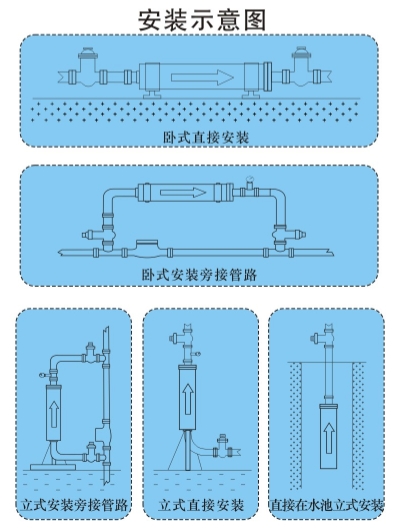 安装示意图

卧式直接安装

卧式安装旁接管路

立式安装旁接管路

立式直接安装

直接在水池立式安装